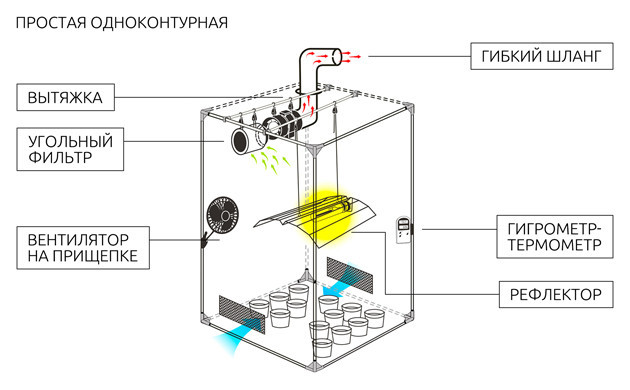 ПРОСТАЯ ОДНОКОНТУРНАЯ

ГИБКИЙ ШЛАНГ

ВЫТЯЖКА

УГОЛЬНЫЙ ФИЛЬТР

ВЕНТИЛЯТОР НА ПРИЩЕПКЕ

ГИГРОМЕТР-ТЕРМОМЕТР

РЕФЛЕКТОР